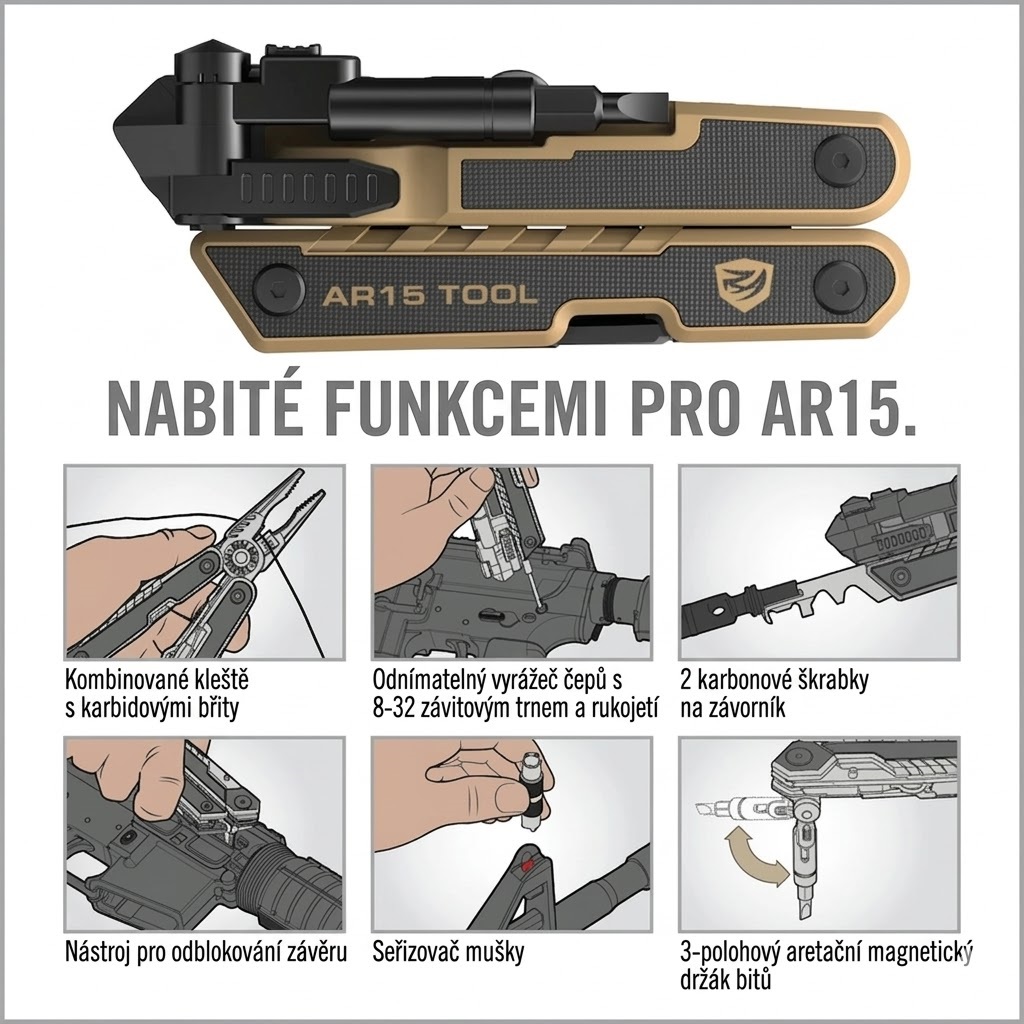 AR15 TOOL

NABITÉ FUNKCEMI PRO AR15.

Kombinované kleště s karbidovými břity

Odnímatelný vyrážeč čepů s 8-32 závitovým trnem a rukojetí

2 karbonové škrabky na závorník

Nástroj pro odblokování závěru

Seřizovač mušky

3-polohový aretační magnetický držák bitů